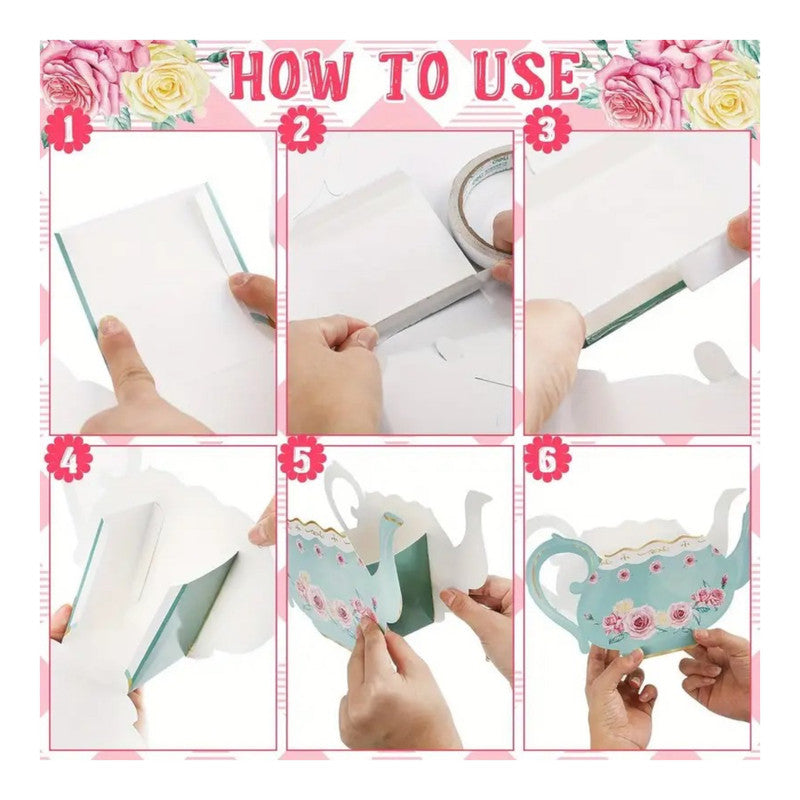 HOW TO USE

1

2

3

4

5

6