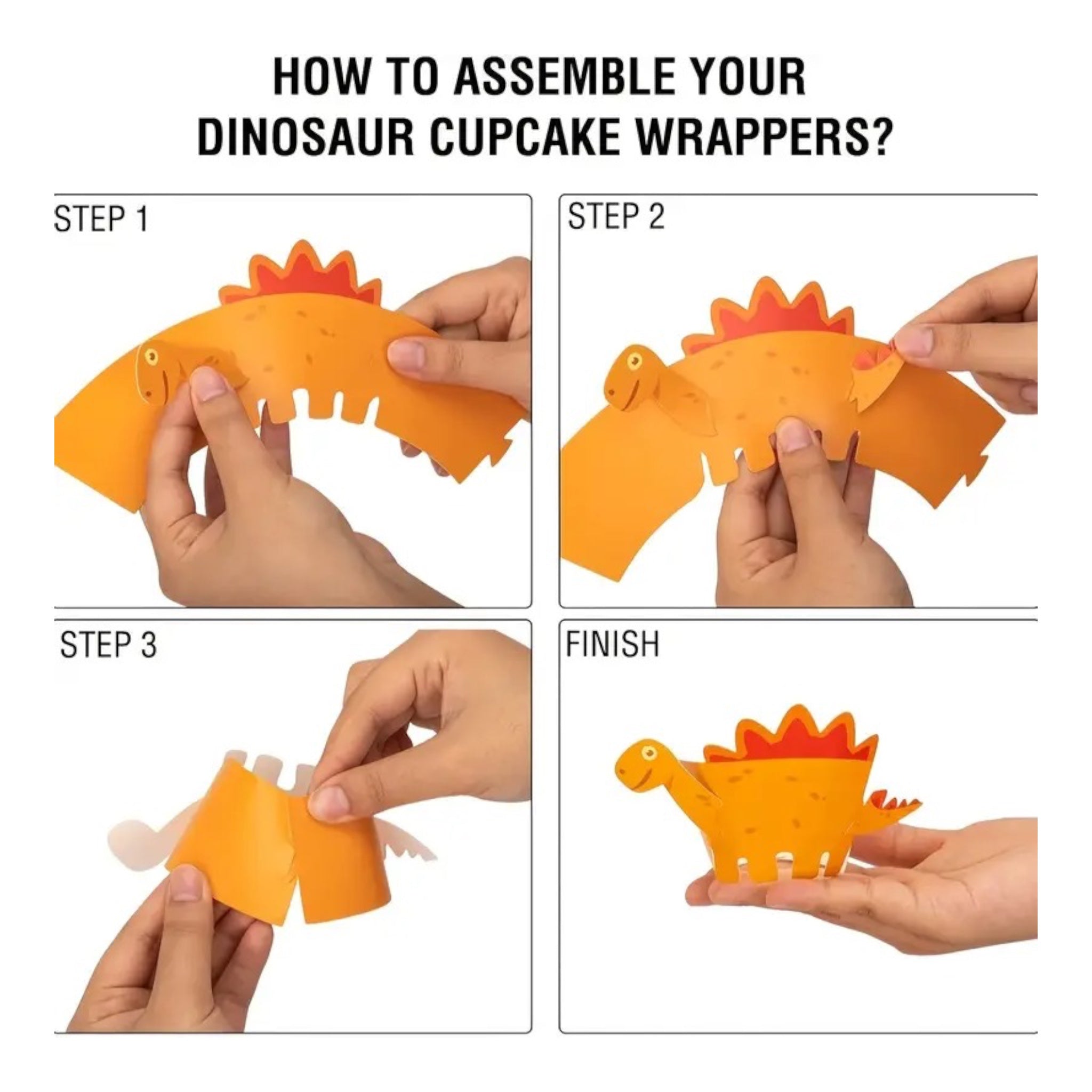 HOW TO ASSEMBLE YOUR DINOSAUR CUPCAKE WRAPPERS?

STEP 1

STEP 2

STEP 3

FINISH