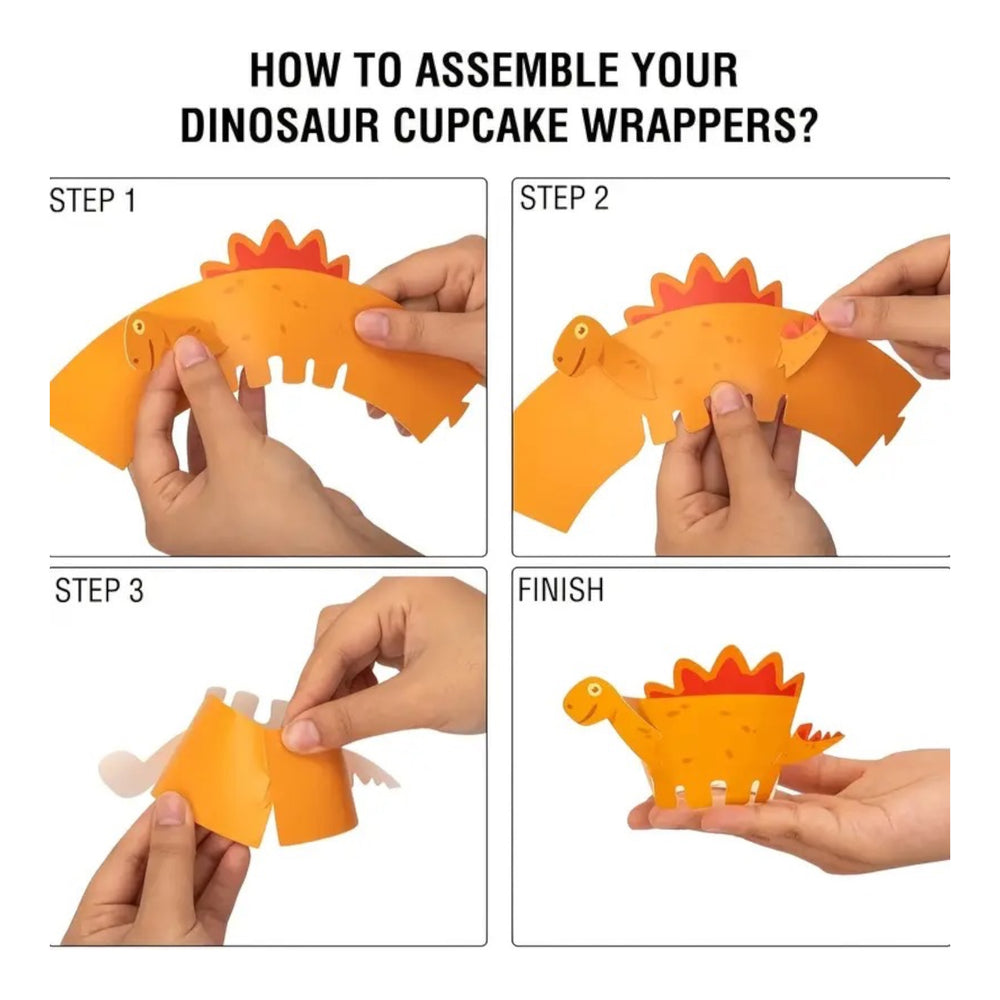 HOW TO ASSEMBLE YOUR DINOSAUR CUPCAKE WRAPPERS?

STEP 1

STEP 2

STEP 3

FINISH