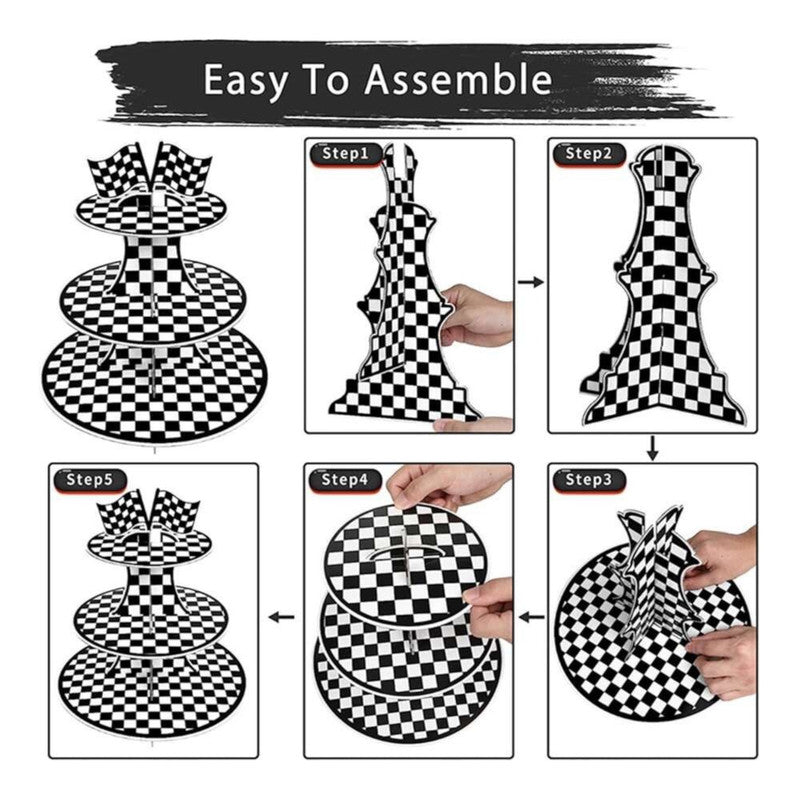 Easy To Assemble

Step1

Step2

Step3

Step4

Step5