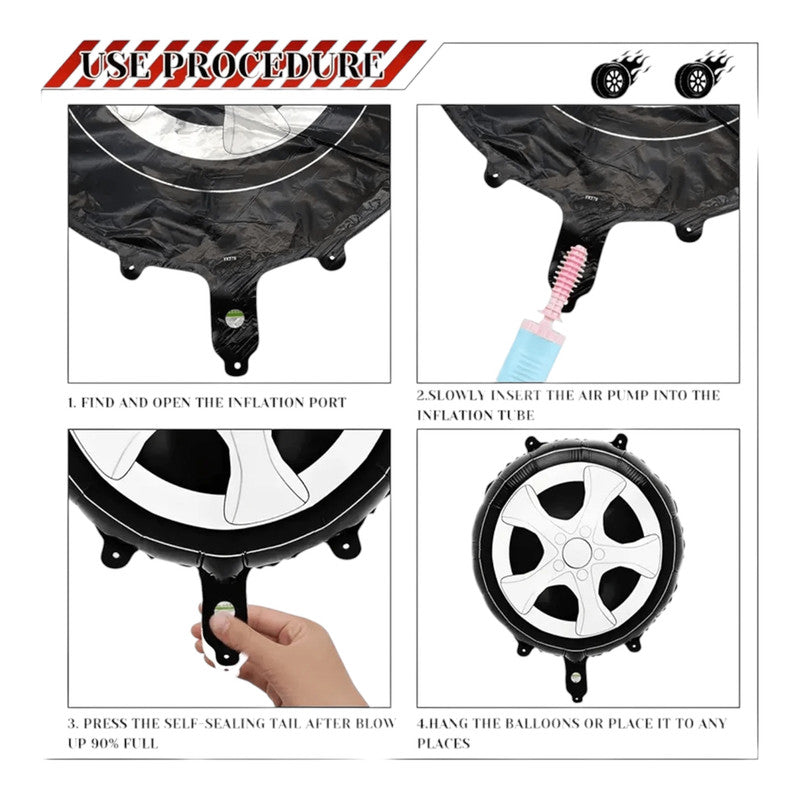 USE PROCEDURE

1. FIND AND OPEN THE INFLATION PORT

2.SLOWLY INSERT THE AIR PUMP INTO THE INFLATION TUBE

3. PRESS THE SELF-SEALING TAIL AFTER BLOW UP 90% FULL

4.HANG THE BALLOONS OR PLACE IT TO ANY PLACES